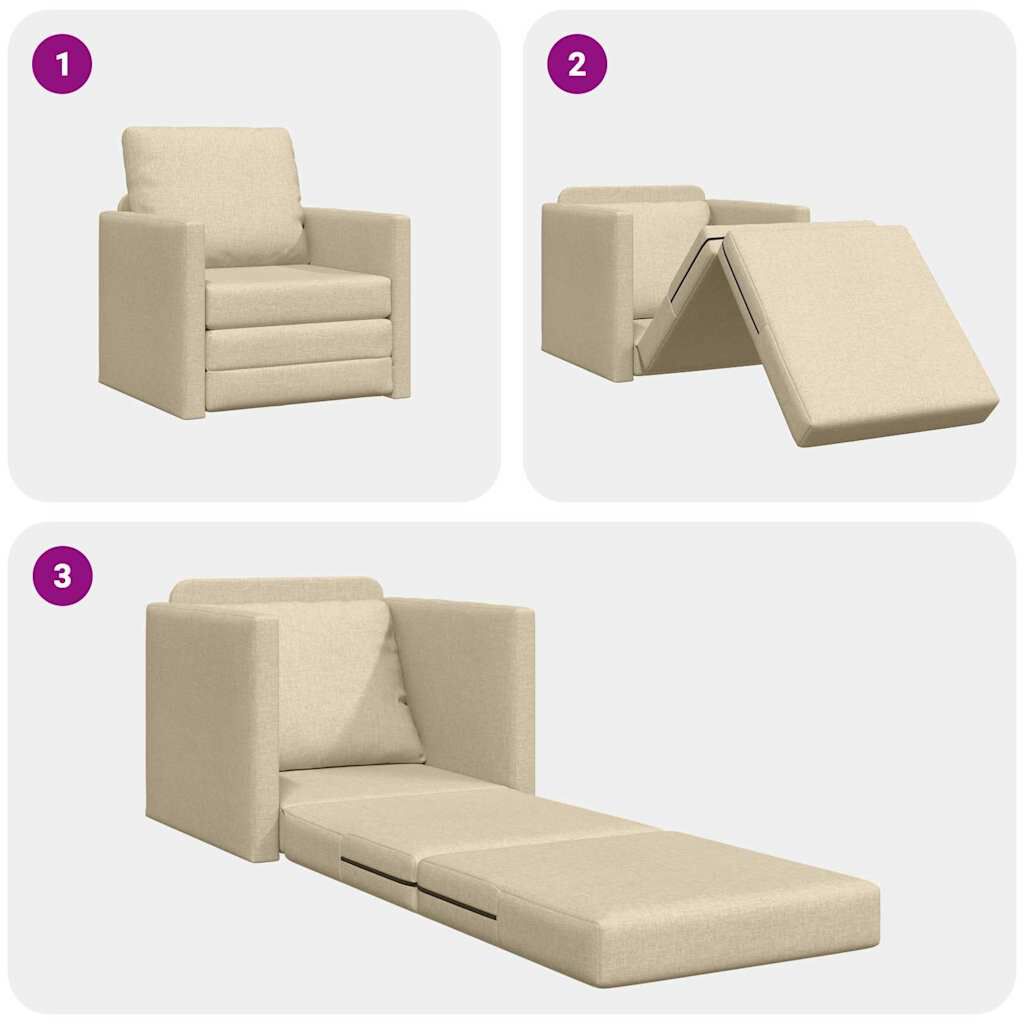 1

2

3