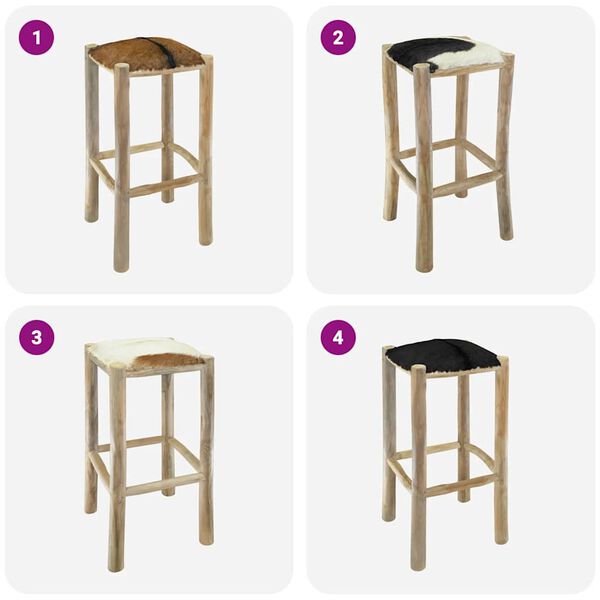 1

2

3

4