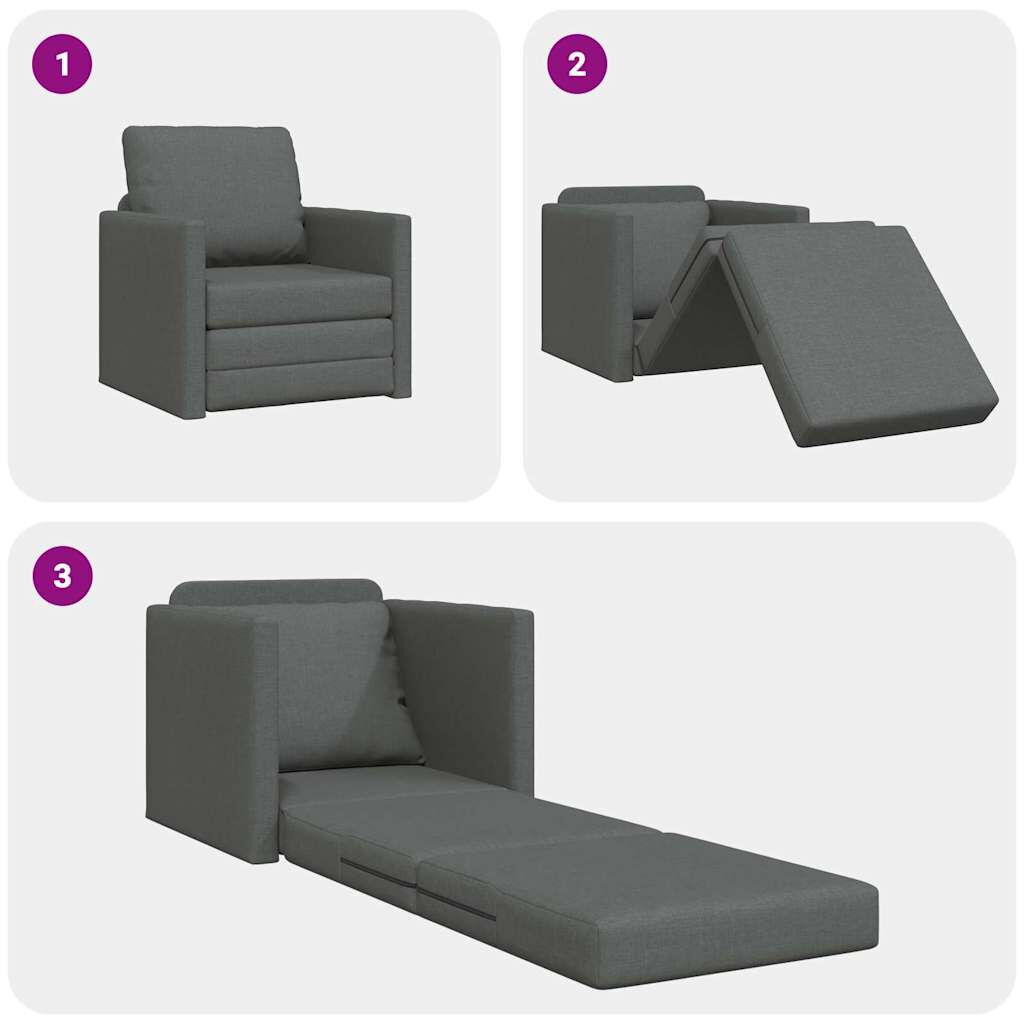 1

2

3